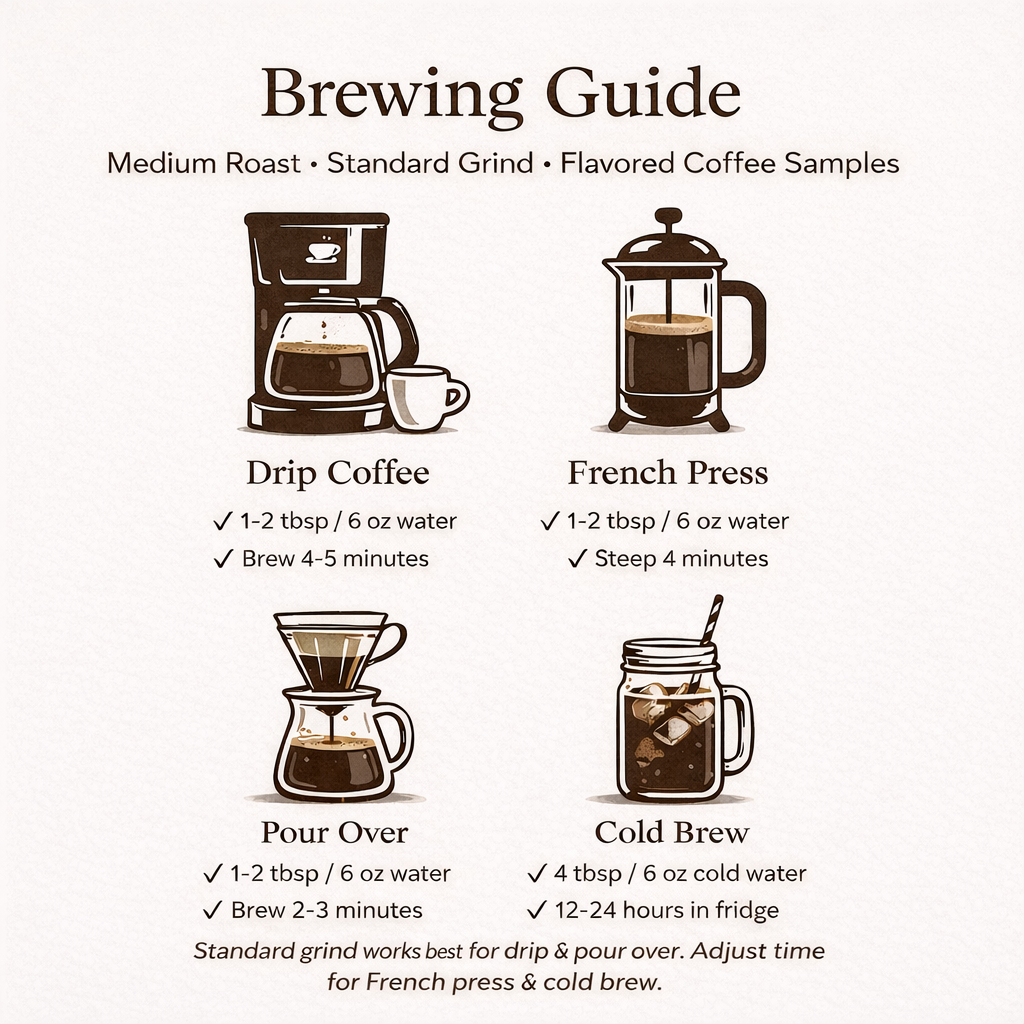 Brewing Guide

Medium Roast • Standard Grind • Flavored Coffee Samples

Drip Coffee
✓ 1-2 tbsp / 6 oz water
✓ Brew 4-5 minutes

French Press
✓ 1-2 tbsp / 6 oz water
✓ Steep 4 minutes

Pour Over
✓ 1-2 tbsp / 6 oz water
✓ Brew 2-3 minutes

Cold Brew
✓ 4 tbsp / 6 oz cold water
✓ 12-24 hours in fridge

Standard grind works best for drip & pour over. Adjust time for French press & cold brew.